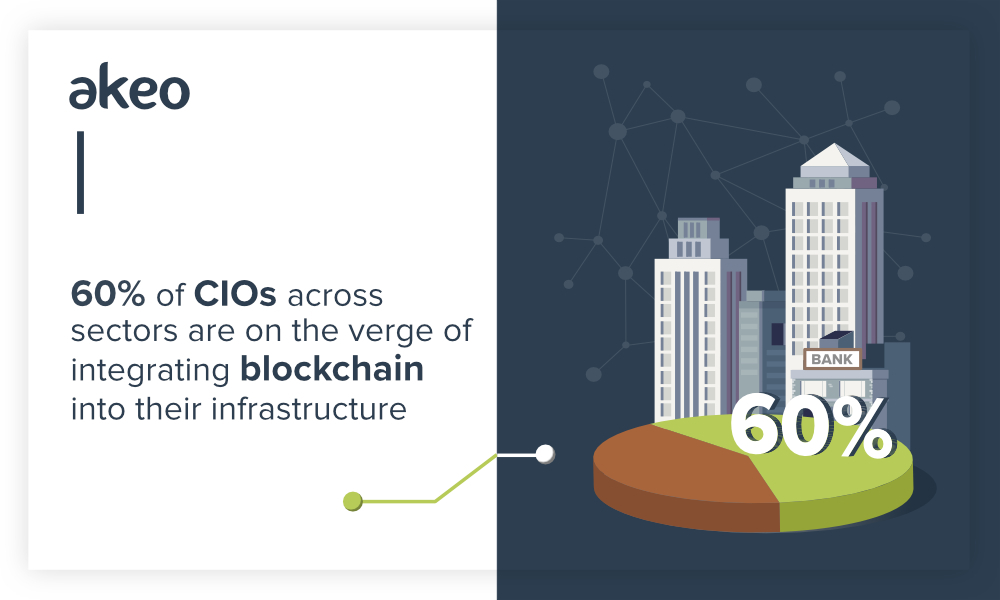 akeo

60% of CIOs across sectors are on the verge of integrating blockchain into their infrastructure

BANK

60%